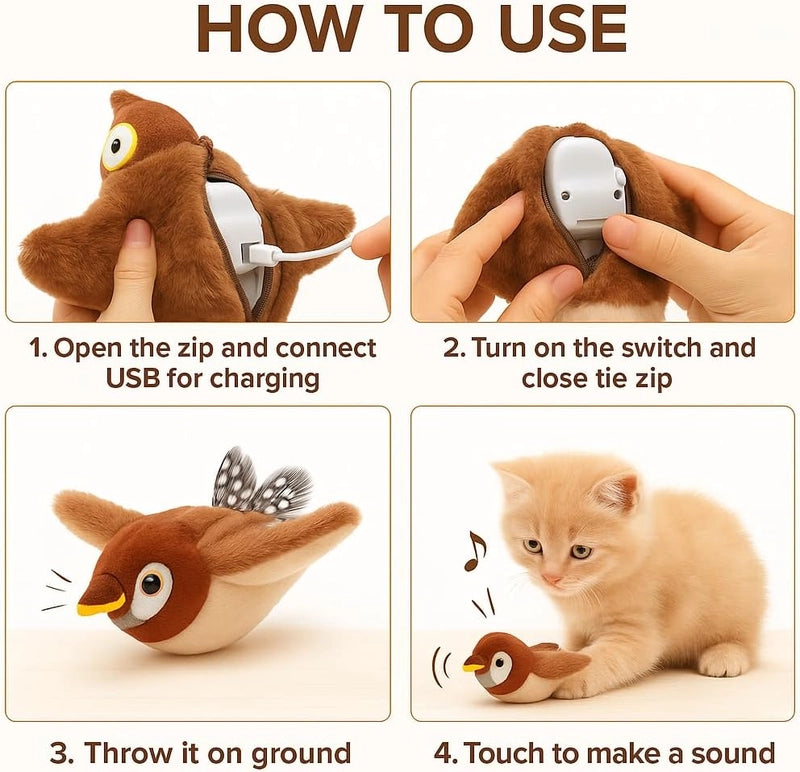 HOW TO USE

1. Open the zip and connect USB for charging

2. Turn on the switch and close tie zip

3. Throw it on ground

4. Touch to make a sound